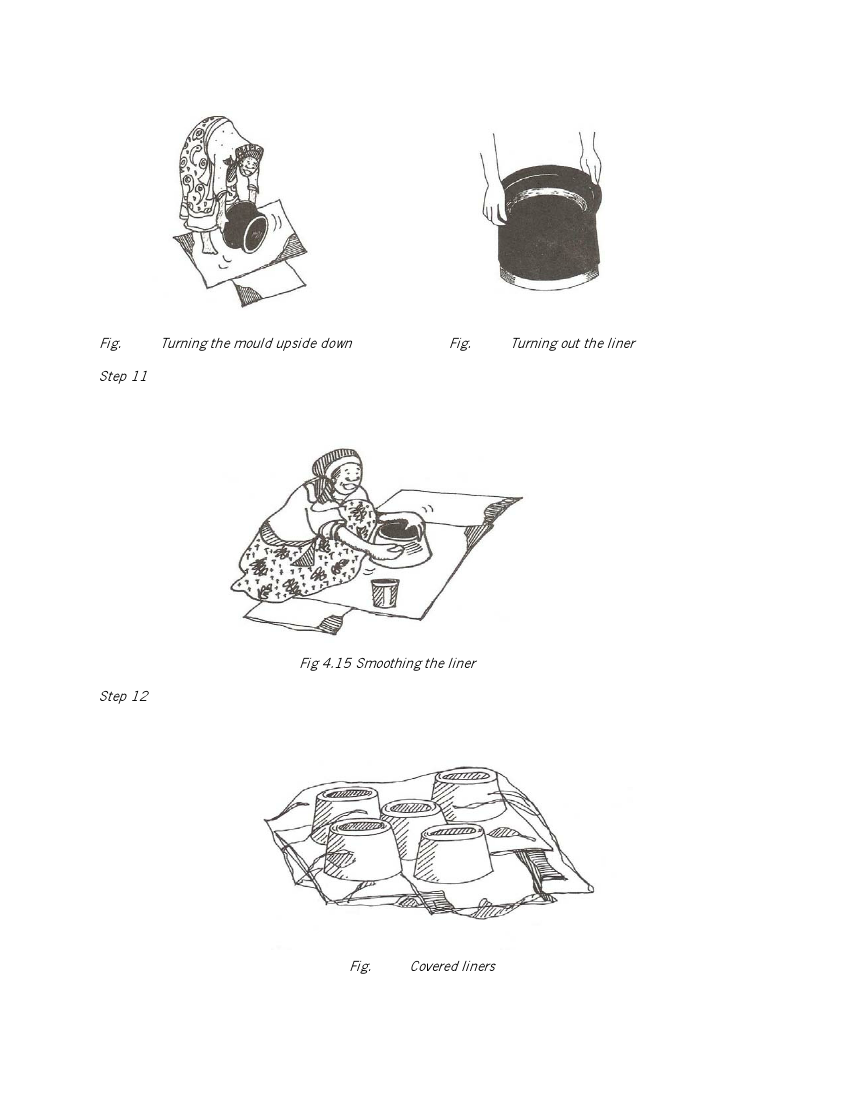 Fig. Turning the mould upside down

Fig. Turning out the liner

Step 11

Fig 4.15 Smoothing the liner

Step 12

Fig. Covered liners