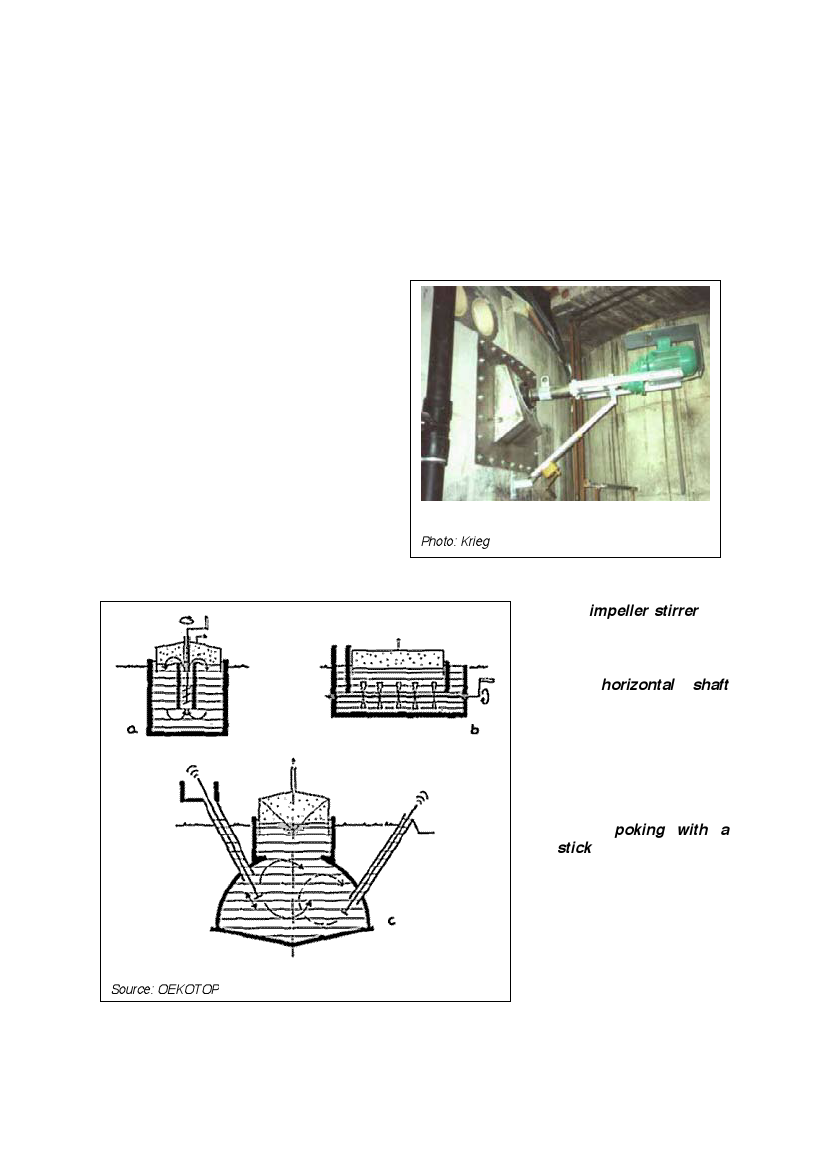 Photo: Krieg

a

b

c

Source: OEKOTOP

impeller stirrer

horizontal shaft

poking with a stick