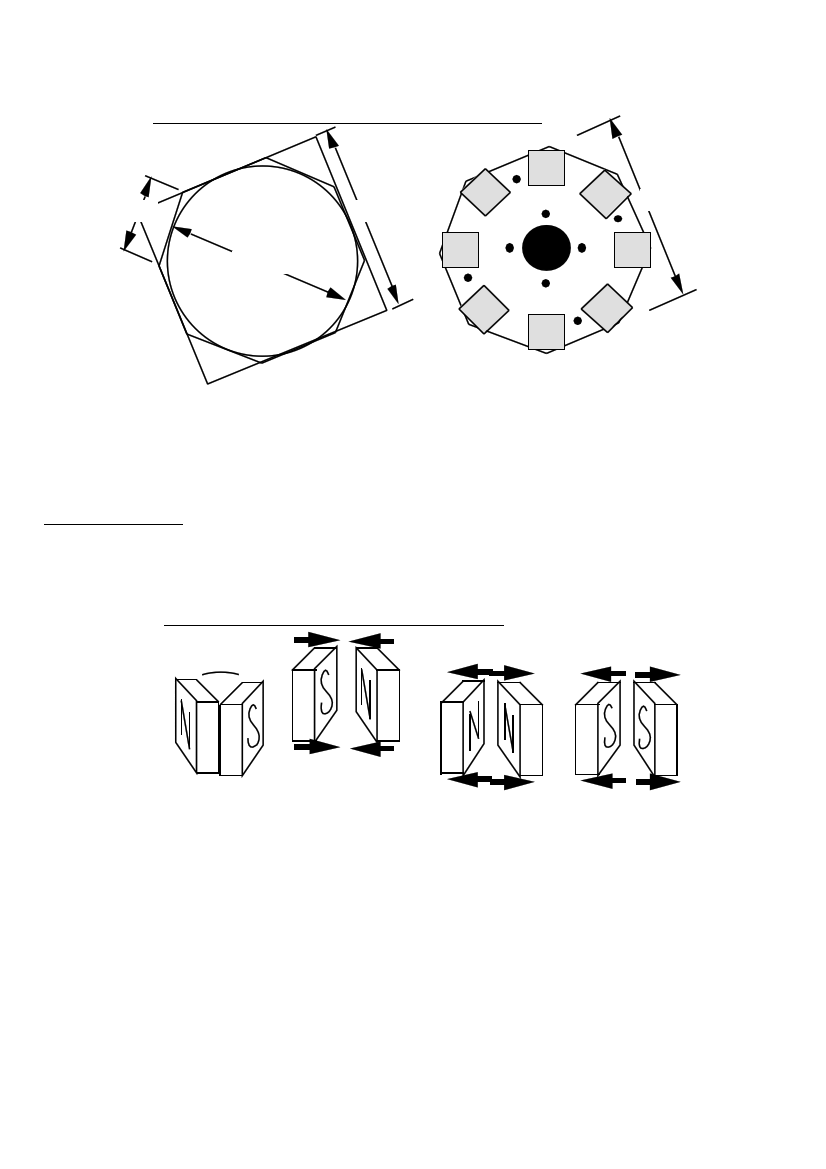 N S

S N

N N

S S