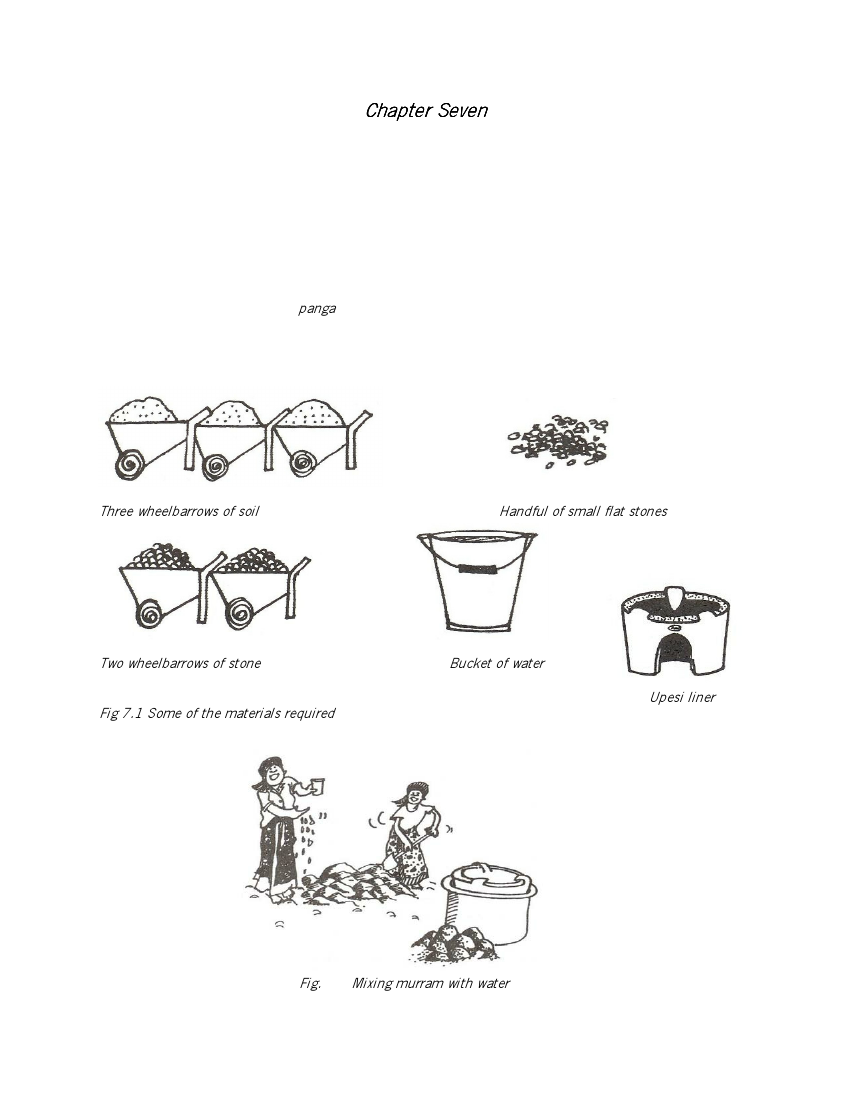 Chapter Seven

panga

Three wheelbarrows of soil

Handful of small flat stones

Two wheelbarrows of stone

Bucket of water

Upesi liner

Fig 7.1 Some of the materials required

Fig. Mixing murram with water