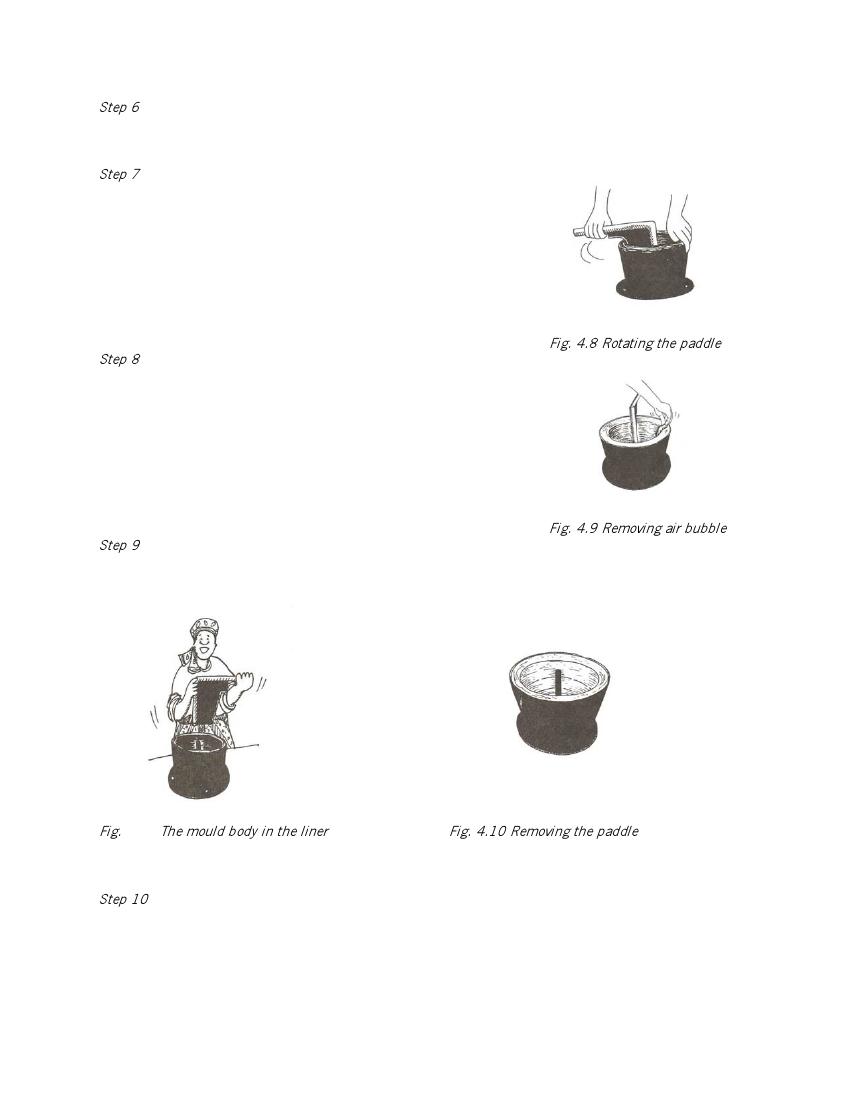 Step 6

Step 7

Fig. 4.8 Rotating the paddle

Step 8

Fig. 4.9 Removing air bubble

Step 9

Fig. The mould body in the liner

Fig. 4.10 Removing the paddle

Step 10