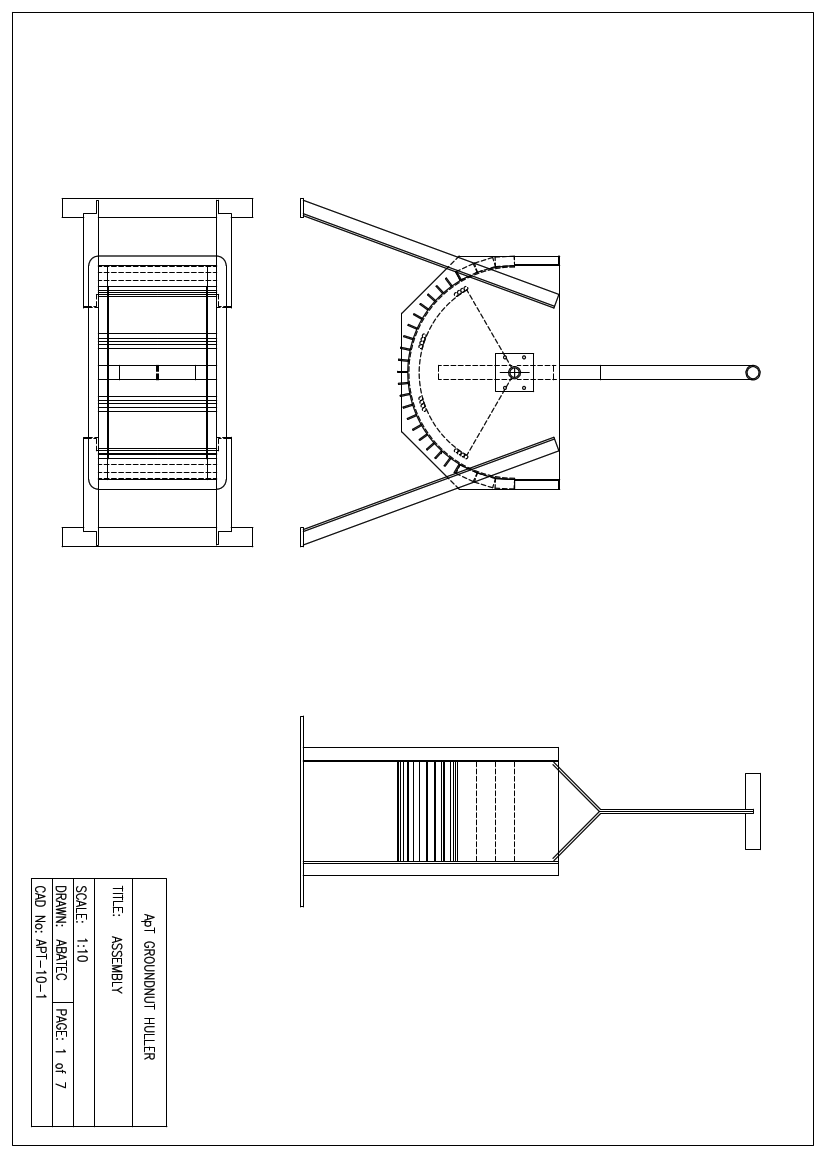 ApT GROUNDNUT HULLER

TITLE: ASSEMBLY

SCALE: 1:10

DRAWN: ABATEC

PAGE: 1 of 7

CAD No: APT-10-1