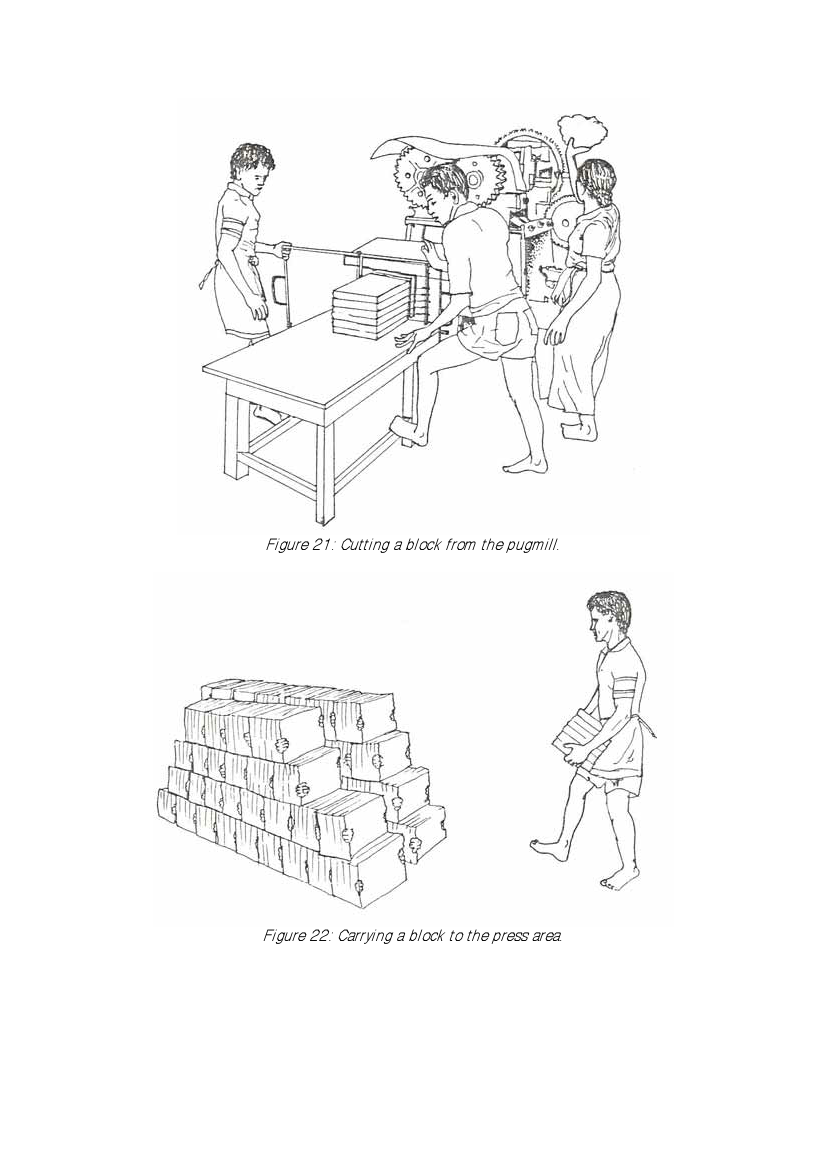 Figure 21: Cutting a block from the pugmill.

Figure 22: Carrying a block to the press area.