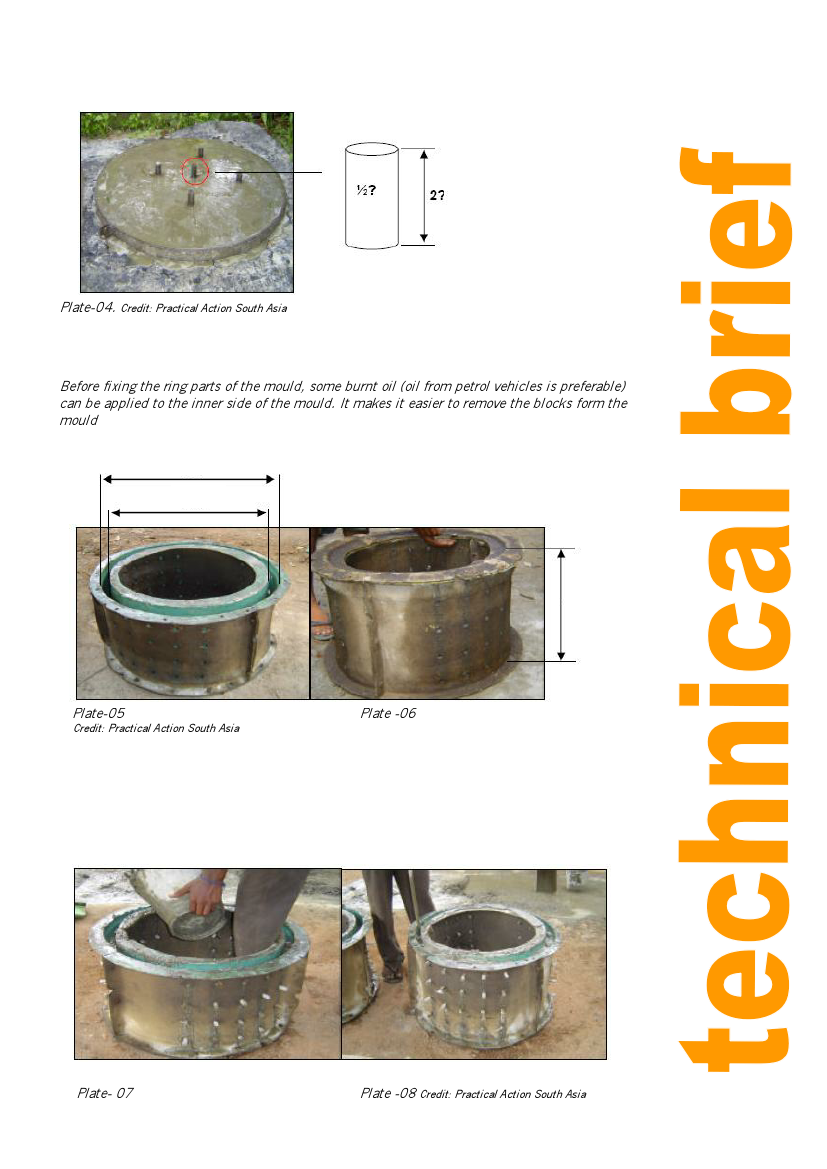 ½?

2?

Plate-04. Credit: Practical Action South Asia

Before fixing the ring parts of the mould, some burnt oil (oil from petrol vehicles is preferable) can be applied to the inner side of the mould. It makes it easier to remove the blocks form the mould

Plate-05
Credit: Practical Action South Asia

Plate -06

Plate- 07

Plate -08 Credit: Practical Action South Asia

technical brief